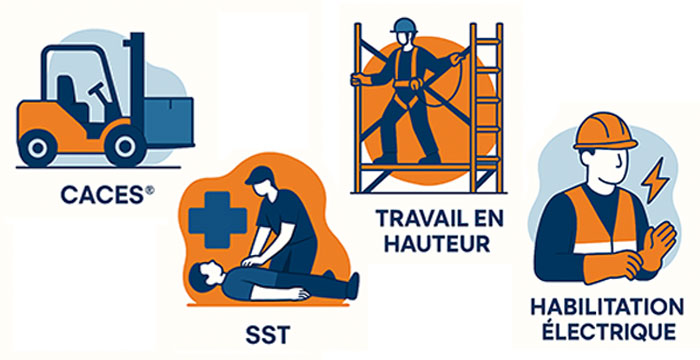 CACES®

SST

TRAVAIL EN HAUTEUR

HABILITATION ÉLECTRIQUE